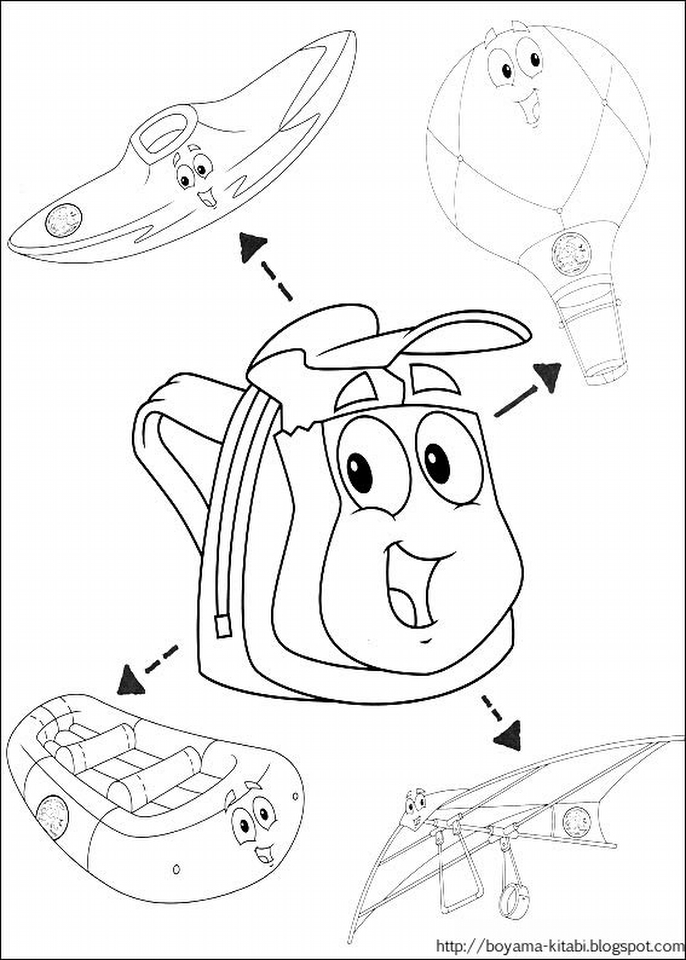 http://boyama-kitabi.blogspot.com